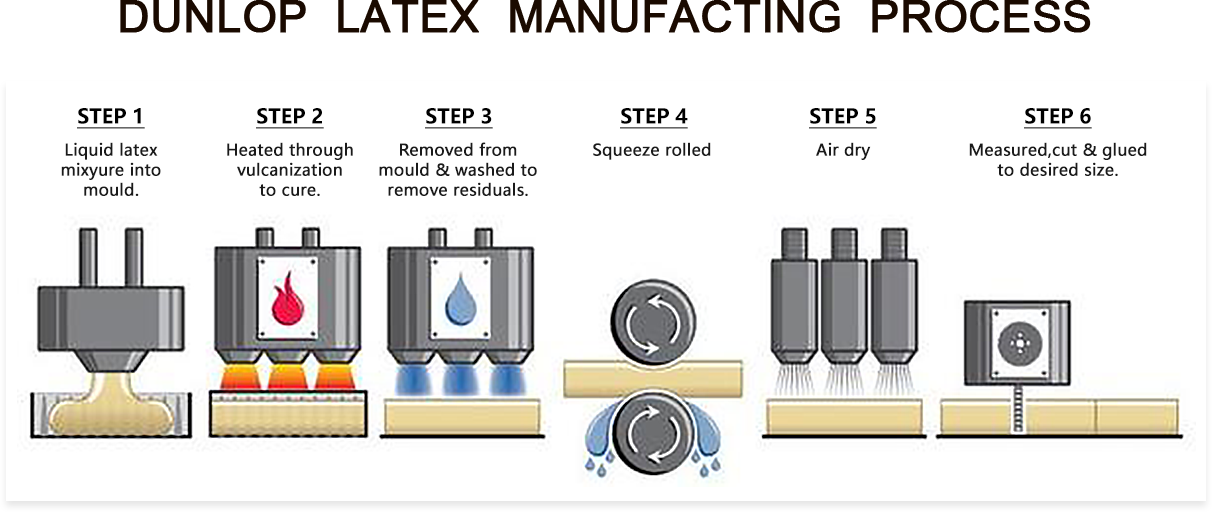 DUNLOP LATEX MANUFACTING PROCESS

STEP 1
Liquid latex mixyure into mould.

STEP 2
Heated through vulcanization to cure.

STEP 3
Removed from mould & washed to remove residuals.

STEP 4
Squeeze rolled

STEP 5
Air dry

STEP 6
Measured,cut & glued to desired size.